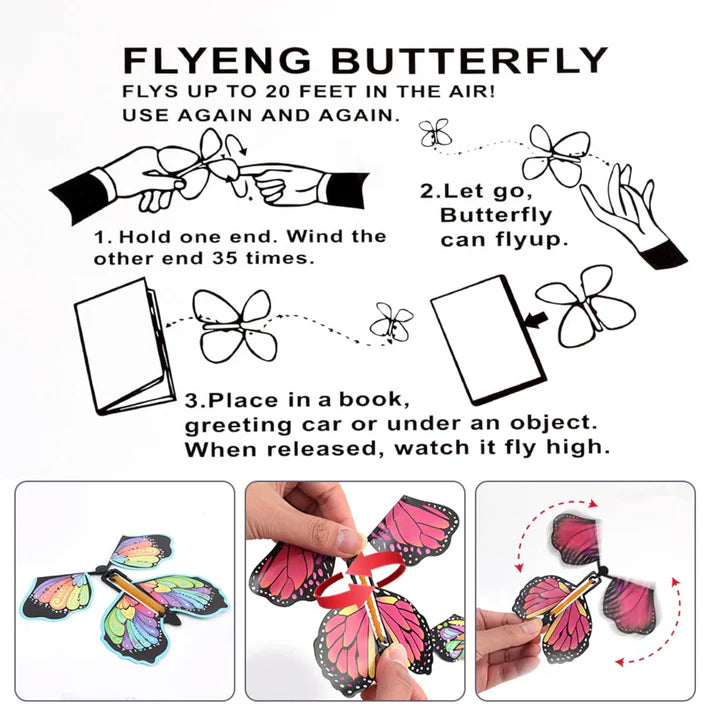 FLYENG BUTTERFLY
FLYS UP TO 20 FEET IN THE AIR!
USE AGAIN AND AGAIN.

1. Hold one end. Wind the other end 35 times.

2.Let go, Butterfly can flyup.

3.Place in a book, greeting car or under an object. When released, watch it fly high.